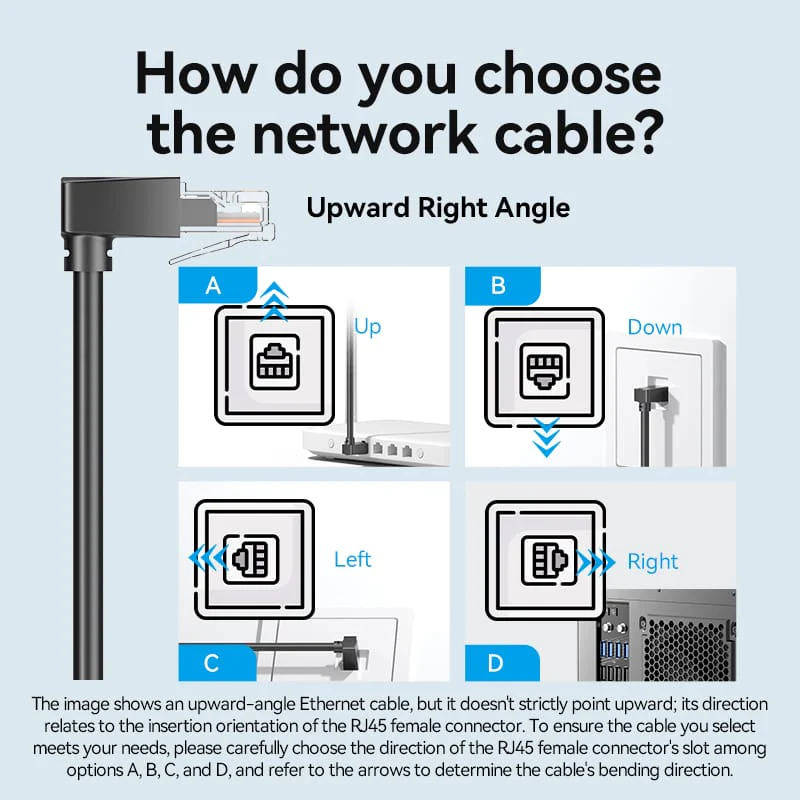 How do you choose the network cable?

Upward Right Angle

A

Up

B

Down

Left

C

Right

D

The image shows an upward-angle Ethernet cable, but it doesn't strictly point upward; its direction relates to the insertion orientation of the RJ45 female connector. To ensure the cable you select meets your needs, please carefully choose the direction of the RJ45 female connector's slot among options A, B, C, and D, and refer to the arrows to determine the cable's bending direction.