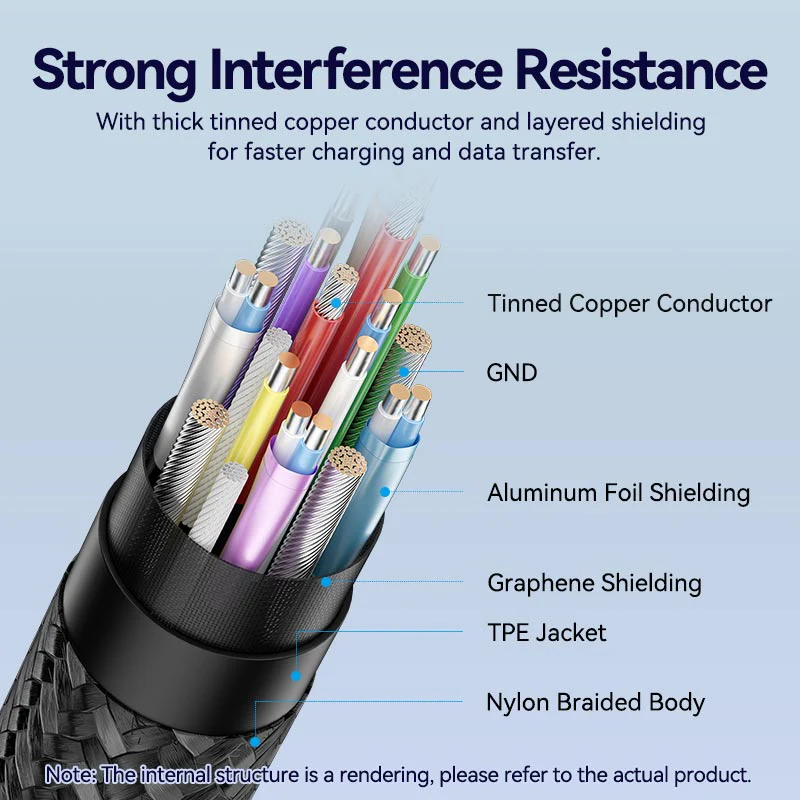 Strong Interference Resistance

With thick tinned copper conductor and layered shielding for faster charging and data transfer.

Tinned Copper Conductor

GND

Aluminum Foil Shielding

Graphene Shielding

TPE Jacket

Nylon Braided Body

Note: The internal structure is a rendering, please refer to the actual product.